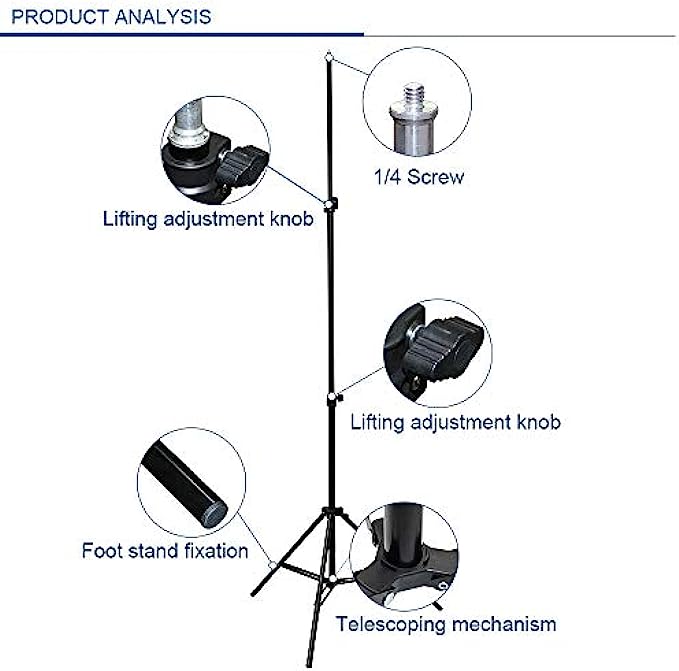 PRODUCT ANALYSIS

1/4 Screw

Lifting adjustment knob

Lifting adjustment knob

Foot stand fixation

Telescoping mechanism